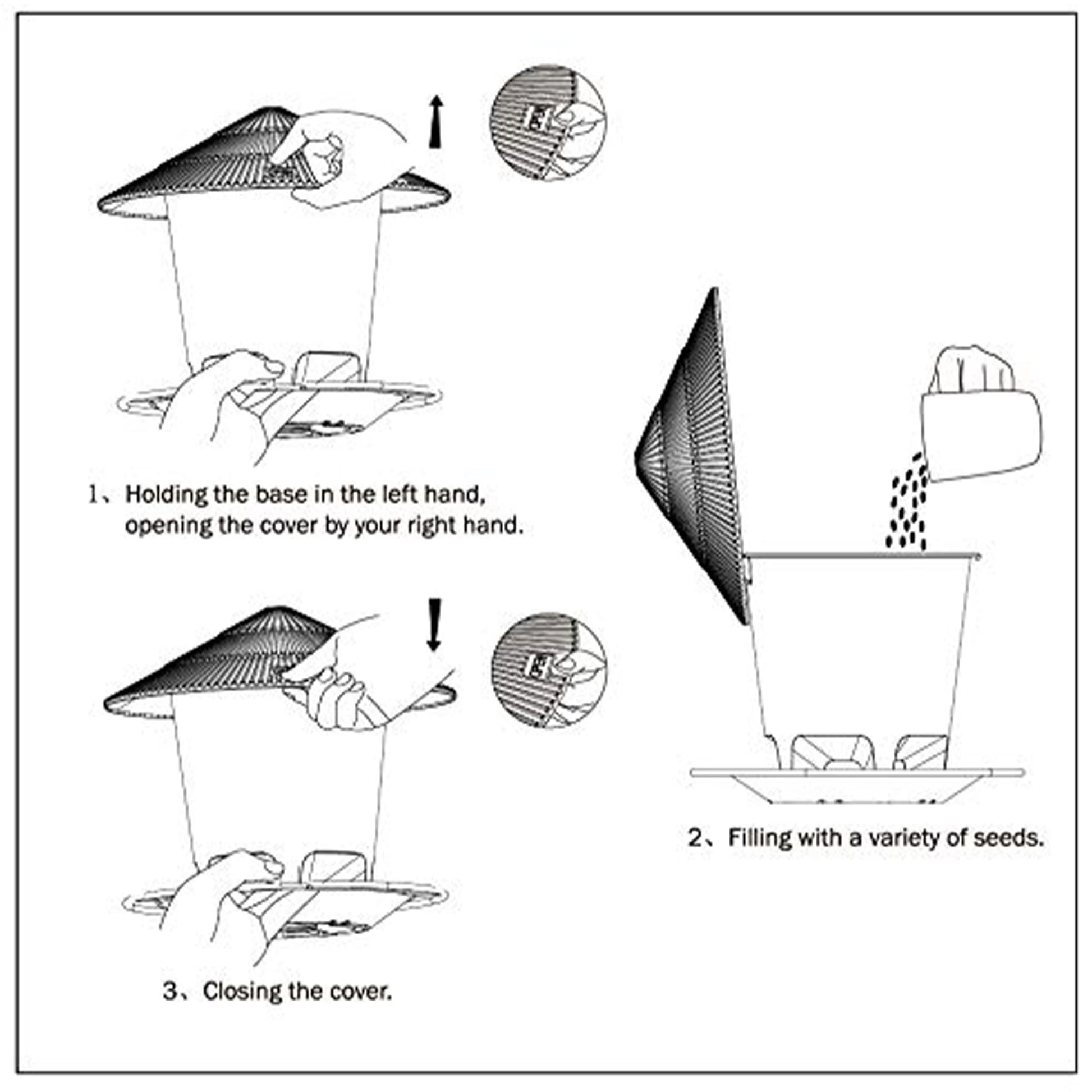 1、Holding the base in the left hand, opening the cover by your right hand.

2、Filling with a variety of seeds.

3、Closing the cover.